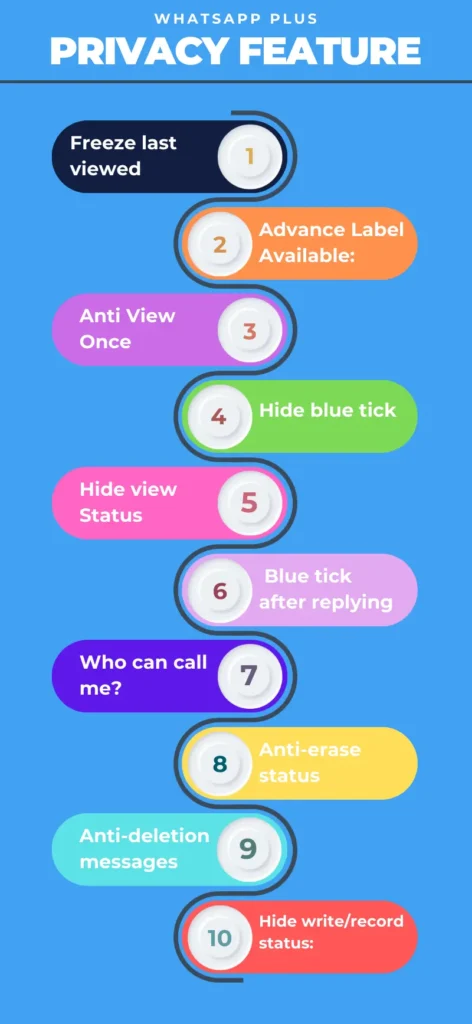 WHATSAPP PLUS
PRIVACY FEATURE

Freeze last viewed
1

2
Advance Label Available:

Anti View Once
3

4
Hide blue tick

Hide view Status
5

6
Blue tick after replying

Who can call me?
7

8
Anti-erase status

Anti-deletion messages
9

10
Hide write/record status: